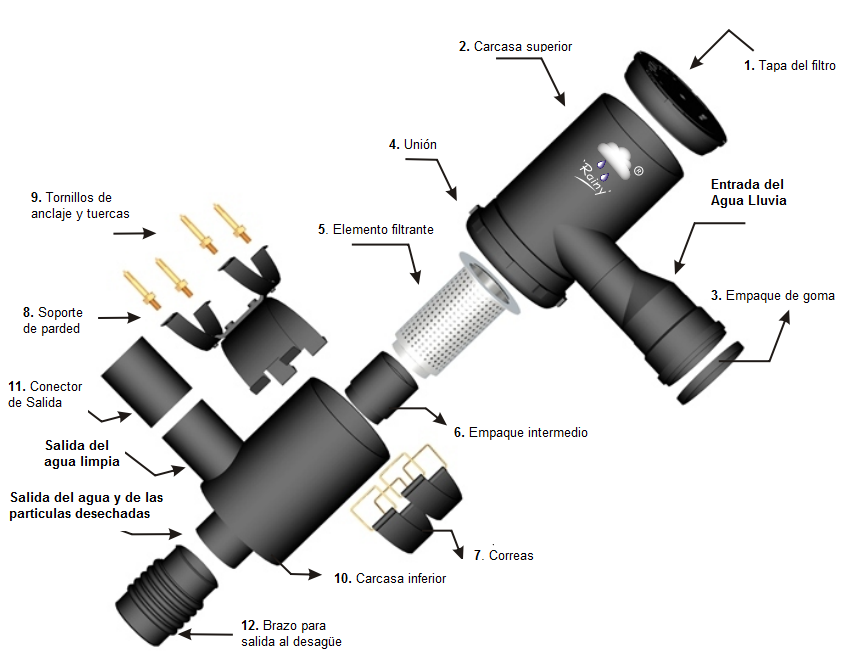 2. Carcasa superior

1. Tapa del filtro

4. Unión

Rainy ®

Entrada del Agua Lluvia

9. Tornillos de anclaje y tuercas

5. Elemento filtrante

3. Empaque de goma

8. Soporte de parded

11. Conector de Salida

6. Empaque intermedio

Salida del agua limpia

Salida del agua y de las particulas desechadas

7. Correas

10. Carcasa inferior

12. Brazo para salida al desagüe